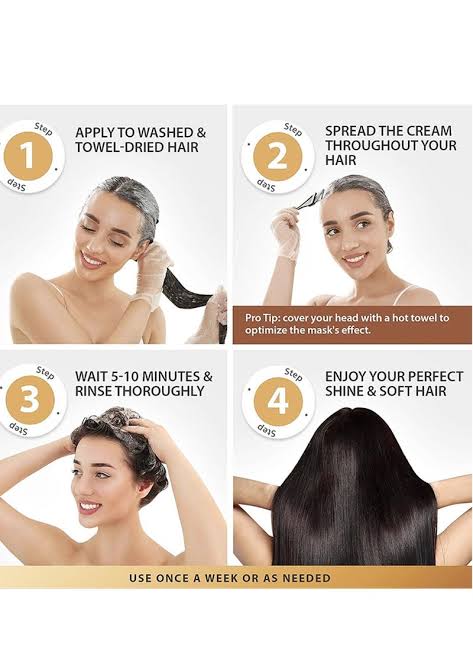 Step
1
Step
APPLY TO WASHED & TOWEL-DRIED HAIR

Step
2
Step
SPREAD THE CREAM THROUGHOUT YOUR HAIR

Pro Tip: cover your head with a hot towel to optimize the mask's effect.

Step
3
Step
WAIT 5-10 MINUTES & RINSE THOROUGHLY

Step
4
Step
ENJOY YOUR PERFECT SHINE & SOFT HAIR

USE ONCE A WEEK OR AS NEEDED